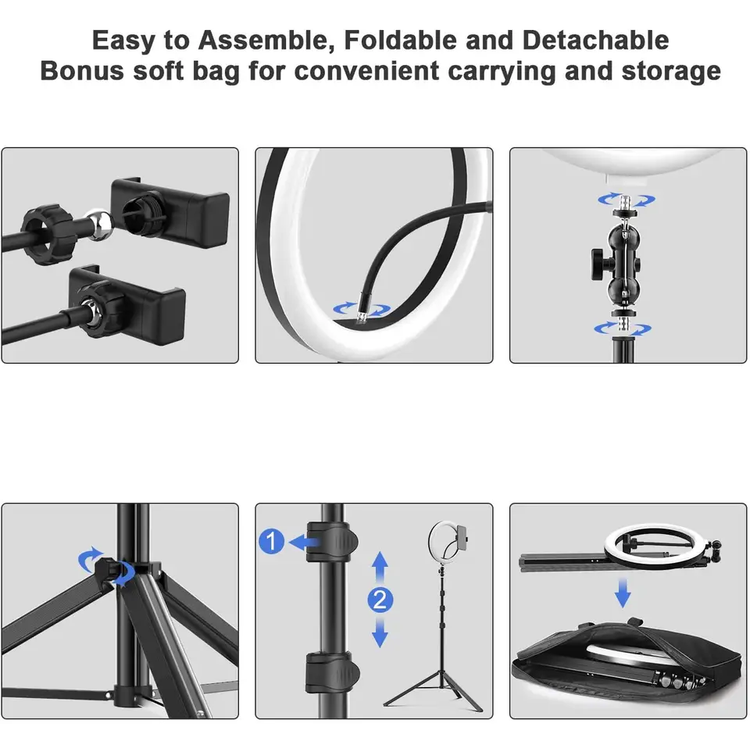 Easy to Assemble, Foldable and Detachable
Bonus soft bag for convenient carrying and storage

1

2