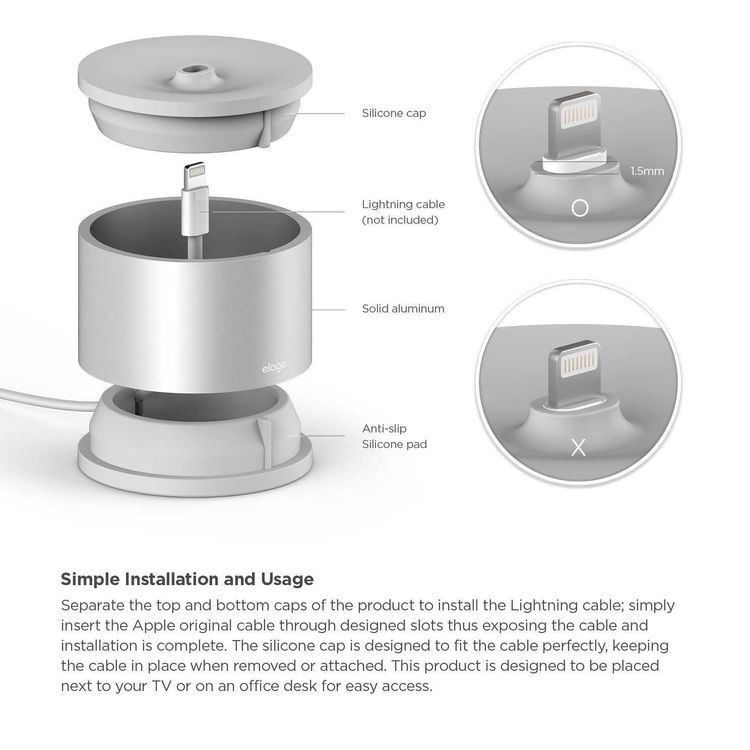 Silicone cap

Lightning cable
(not included)

Solid aluminum

elago

Anti-slip
Silicone pad

1.5mm

O

X

Simple Installation and Usage

Separate the top and bottom caps of the product to install the Lightning cable; simply insert the Apple original cable through designed slots thus exposing the cable and installation is complete. The silicone cap is designed to fit the cable perfectly, keeping the cable in place when removed or attached. This product is designed to be placed next to your TV or on an office desk for easy access.