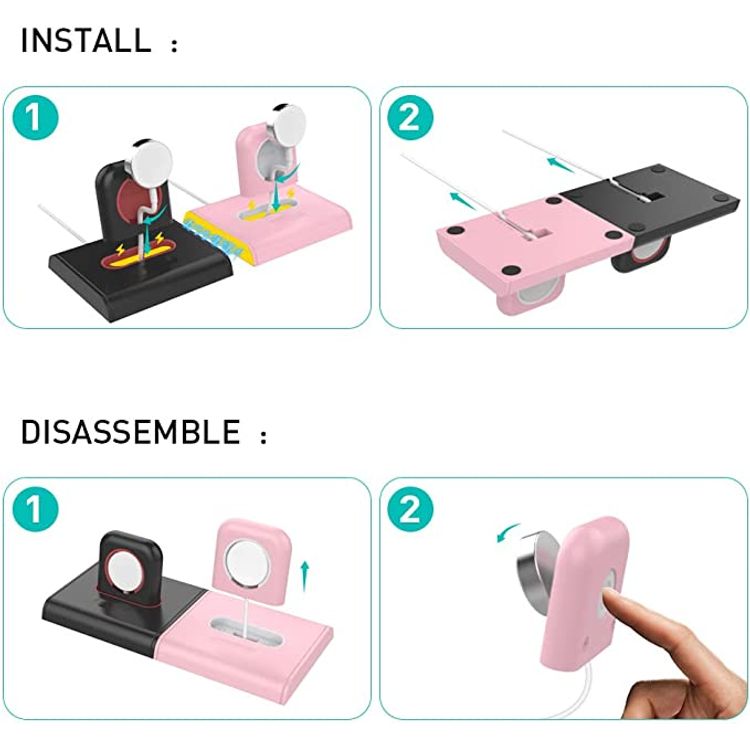 INSTALL :

1

2

DISASSEMBLE :

1

2