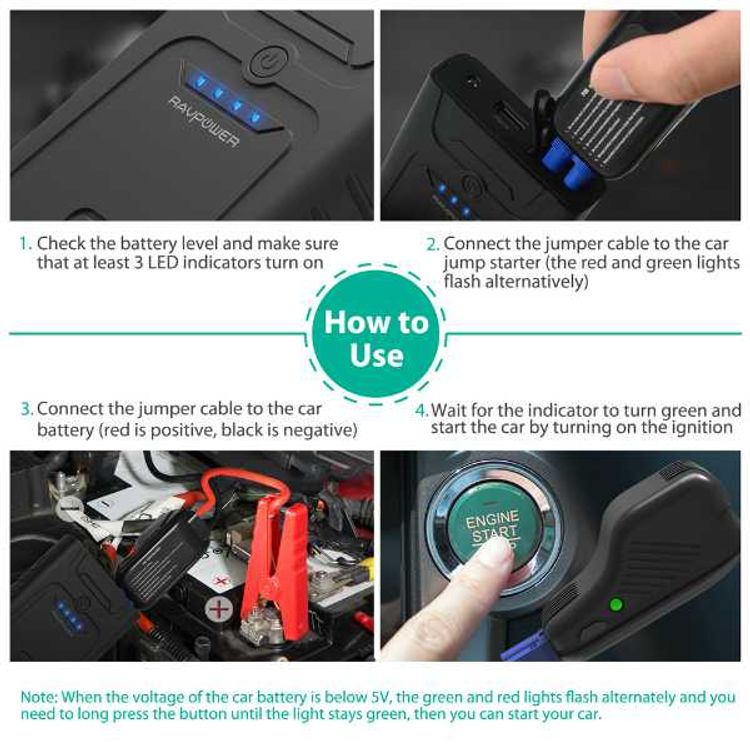 RAVPOWER

1. Check the battery level and make sure that at least 3 LED indicators turn on

2. Connect the jumper cable to the car jump starter (the red and green lights flash alternatively)

How to Use

3. Connect the jumper cable to the car battery (red is positive, black is negative)

4. Wait for the indicator to turn green and start the car by turning on the ignition

ENGINE START

Note: When the voltage of the car battery is below 5V, the green and red lights flash alternately and you need to long press the button until the light stays green, then you can start your car.