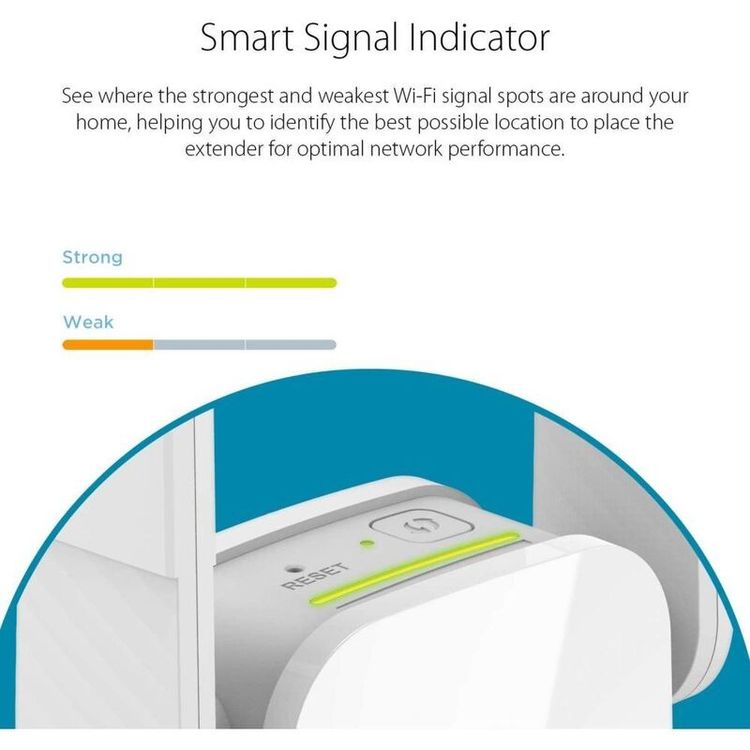 Smart Signal Indicator

See where the strongest and weakest Wi-Fi signal spots are around your home, helping you to identify the best possible location to place the extender for optimal network performance.

Strong

Weak

RESET