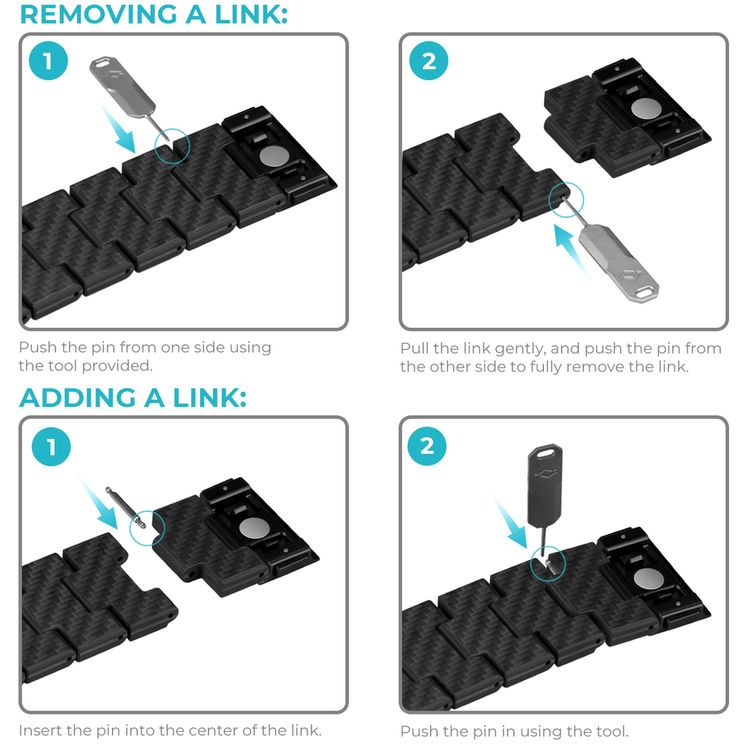 REMOVING A LINK:

1

Push the pin from one side using the tool provided.

2

Pull the link gently, and push the pin from the other side to fully remove the link.

ADDING A LINK:

1

Insert the pin into the center of the link.

2

Push the pin in using the tool.