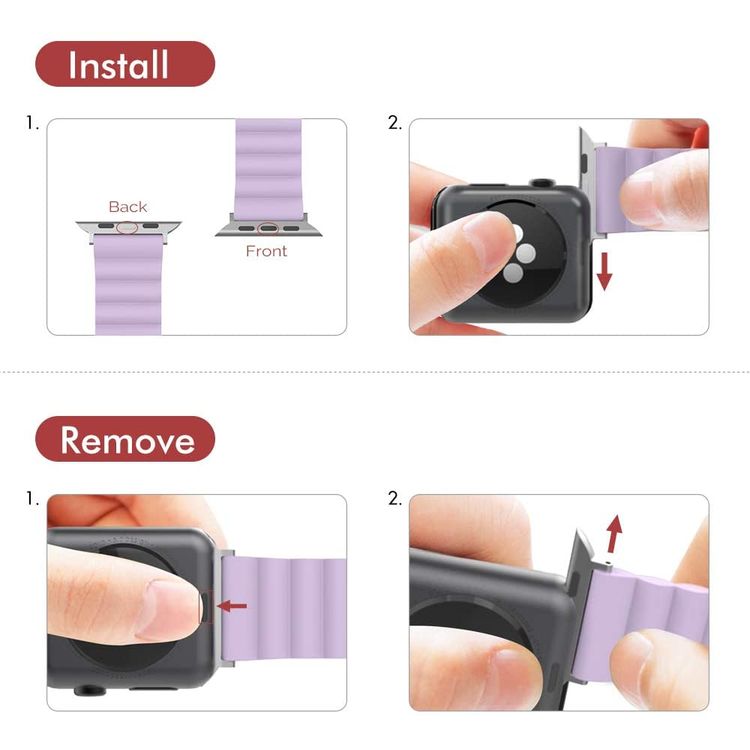 Install

1.

Back

Front

2.

Remove

1.

2.