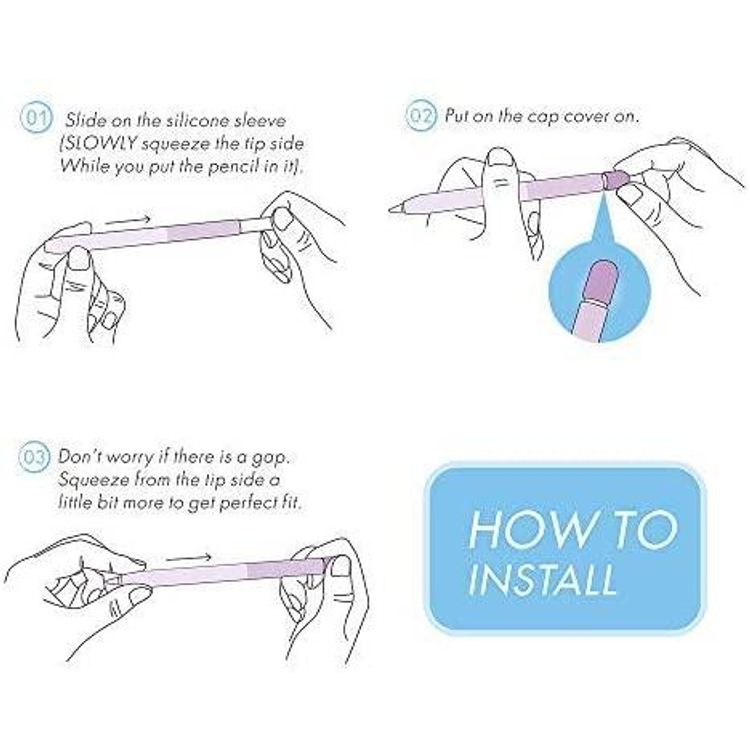 01 Slide on the silicone sleeve (SLOWLY squeeze the tip side While you put the pencil in it).

02 Put on the cap cover on.

03 Don't worry if there is a gap. Squeeze from the tip side a little bit more to get perfect fit.

HOW TO INSTALL