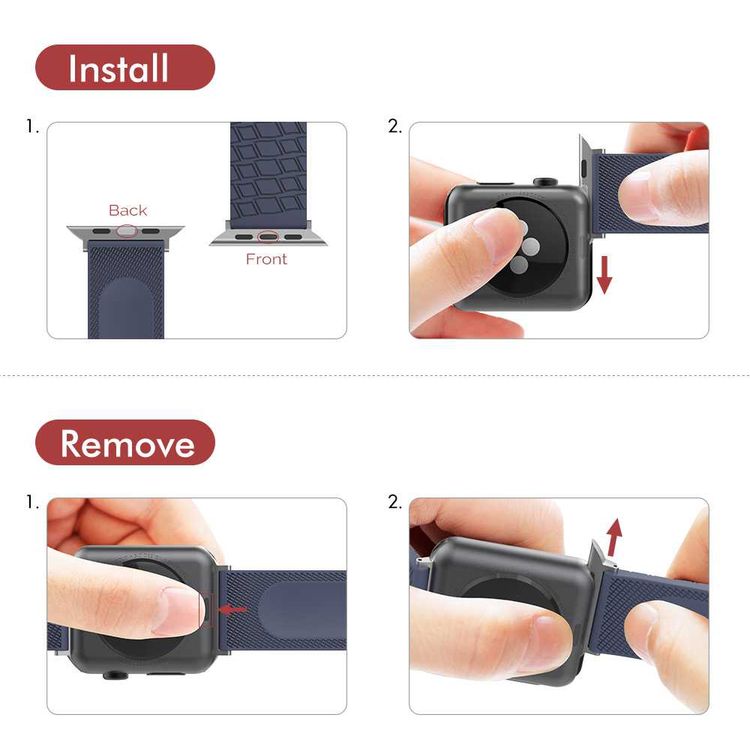 Install

1.

Back

Front

2.

Remove

1.

2.