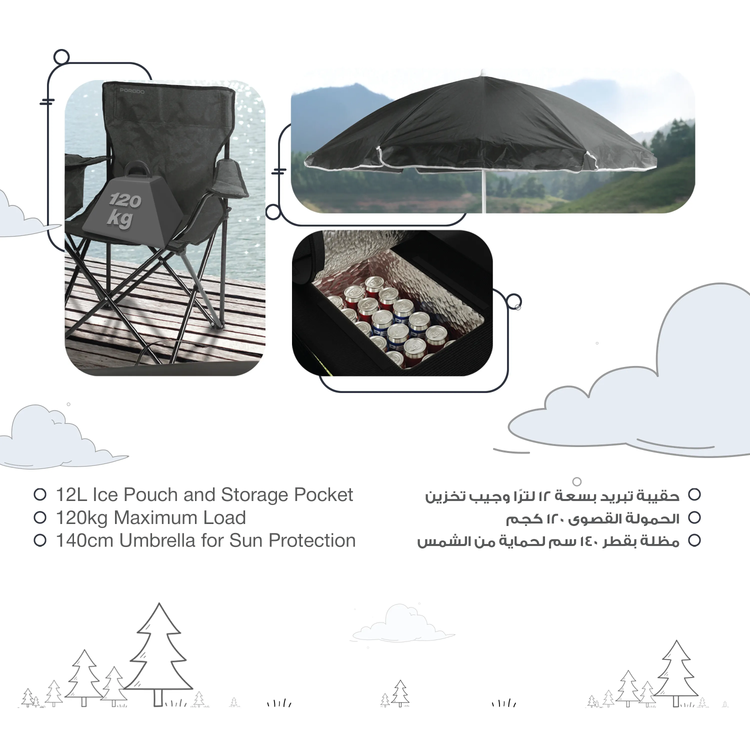 120 kg

12L Ice Pouch and Storage Pocket
120kg Maximum Load
140cm Umbrella for Sun Protection

حقيبة تبريد بسعة ١٢ لترًا وجيب تخزين
الحمولة القصوى ١٢٠ كجم
مظلة بقطر ١٤٠ سم لحماية من الشمس