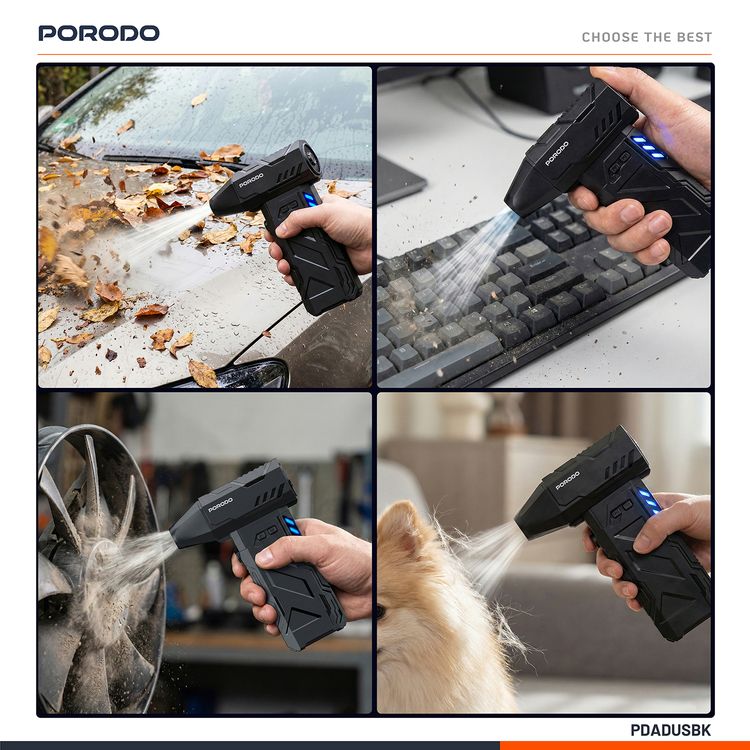 PORODO

CHOOSE THE BEST

PORODO

PORODO

PORODO

PORODO

PDADUSBK