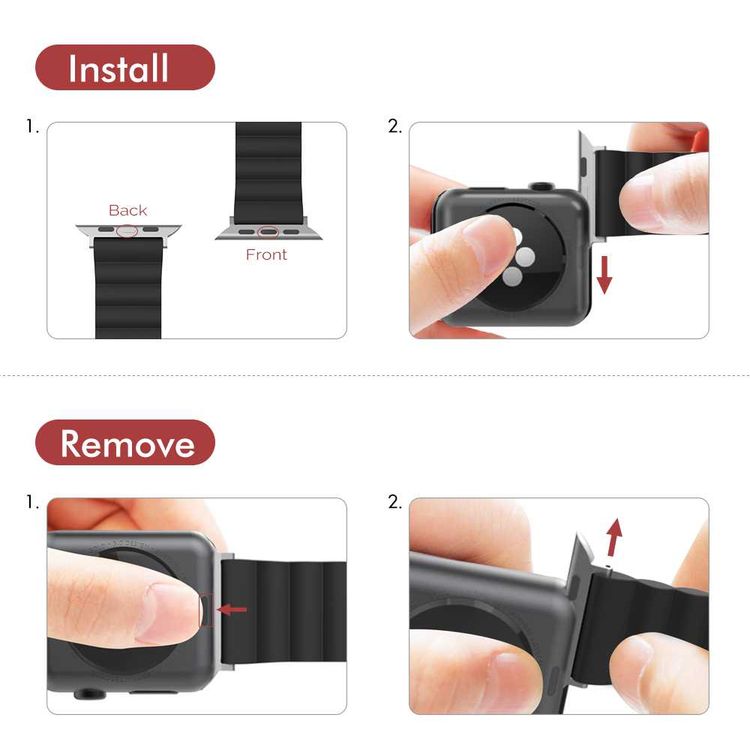 Install

1.

Back

Front

2.

Remove

1.

2.