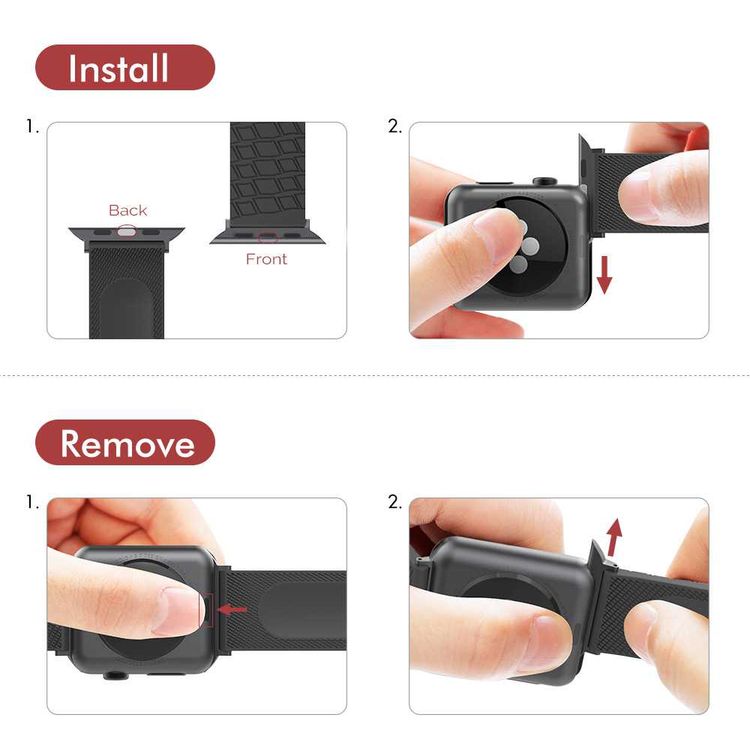 Install

1.

Back

Front

2.

Remove

1.

2.