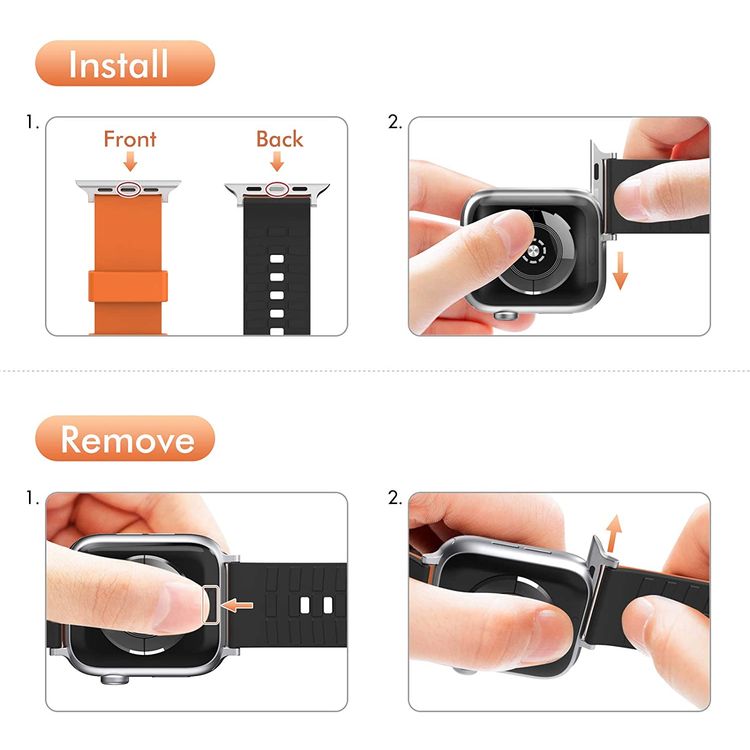 Install

1.

Front

Back

2.

Remove

1.

2.