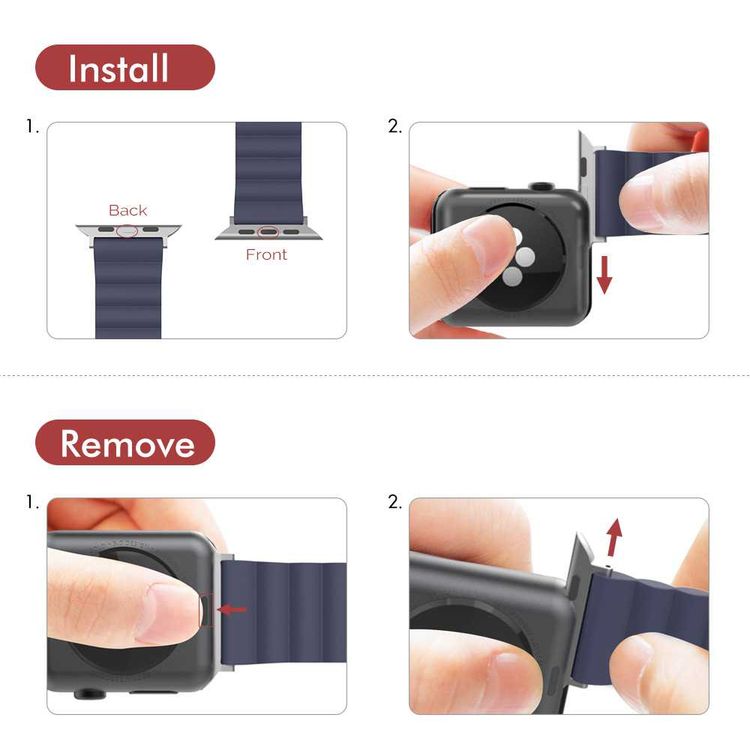 Install

1.

Back

Front

2.

Remove

1.

2.