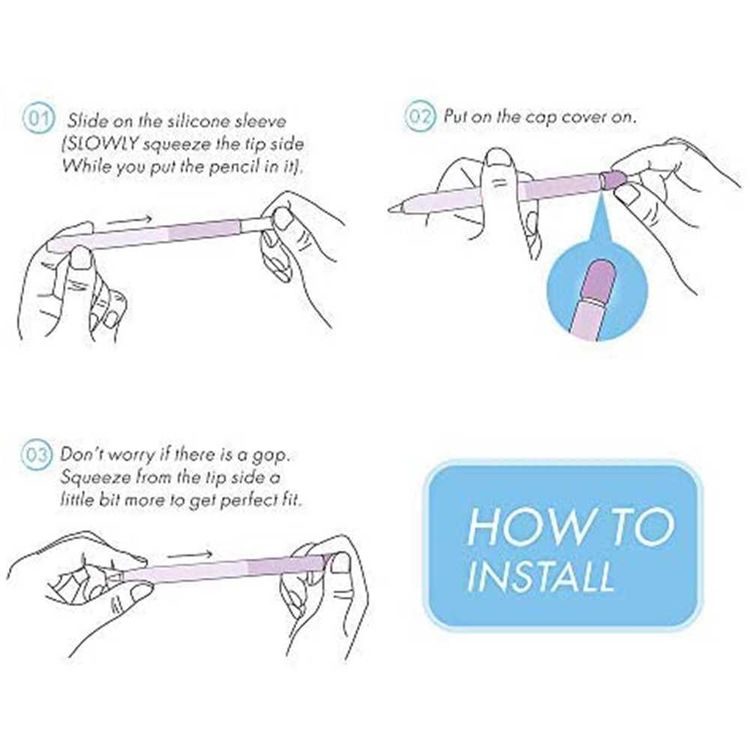 01 Slide on the silicone sleeve (SLOWLY squeeze the tip side While you put the pencil in it).

02 Put on the cap cover on.

03 Don't worry if there is a gap. Squeeze from the tip side a little bit more to get perfect fit.

HOW TO INSTALL