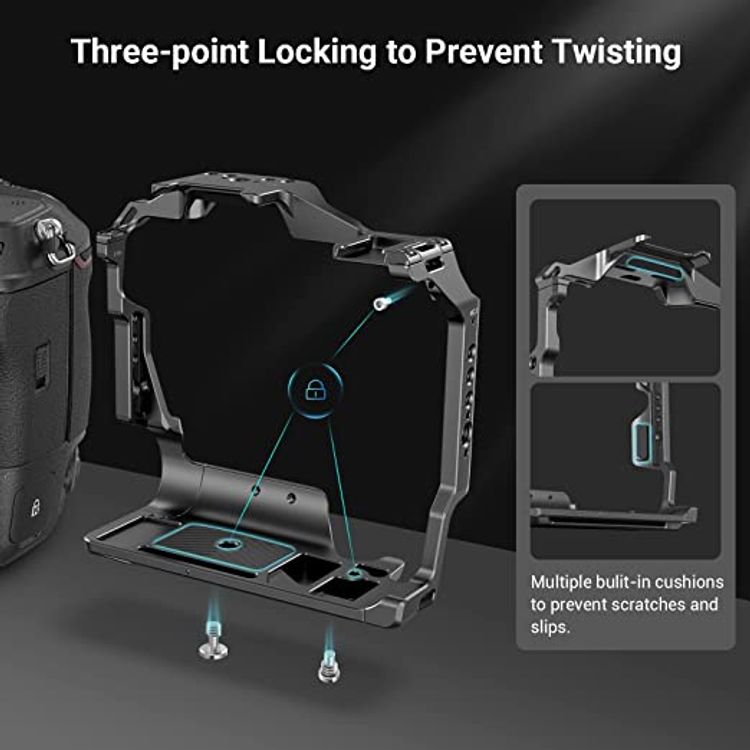 Three-point Locking to Prevent Twisting

Multiple bulit-in cushions to prevent scratches and slips.