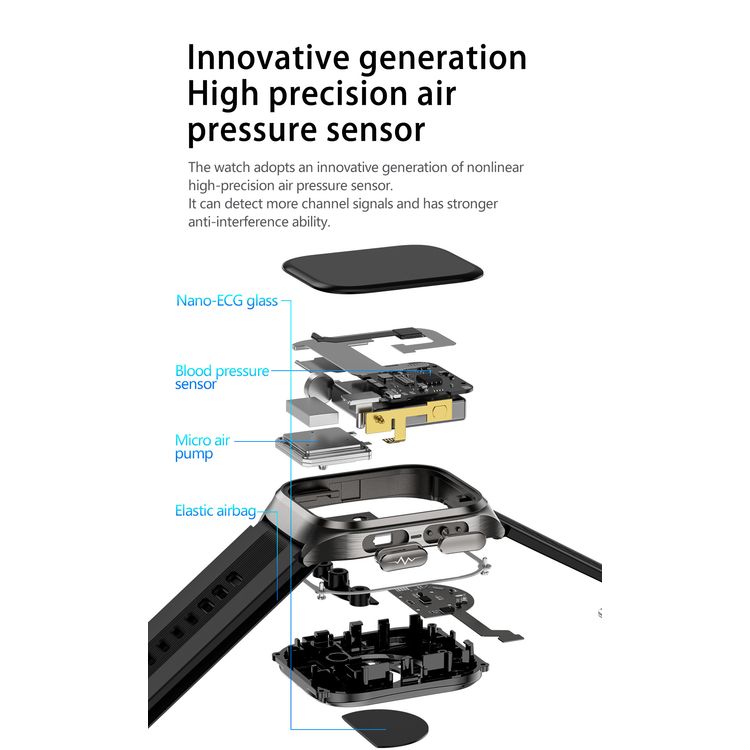 Innovative generation
High precision air
pressure sensor

The watch adopts an innovative generation of nonlinear high-precision air pressure sensor.
It can detect more channel signals and has stronger anti-interference ability.

Nano-ECG glass

Blood pressure sensor

Micro air pump

Elastic airbag